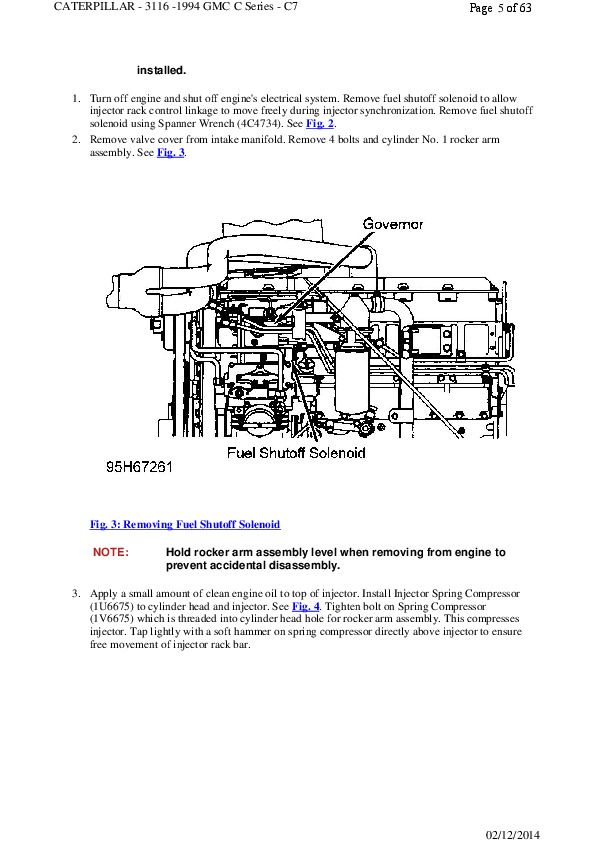 CATERPILLAR - 3116 -1994 GMC C Series - C7

Page 5 of 63

installed.

1. Turn off engine and shut off engine's electrical system. Remove fuel shutoff solenoid to allow injector rack control linkage to move freely during injector synchronization. Remove fuel shutoff solenoid using Spanner Wrench (4C4734). See Fig. 2.
2. Remove valve cover from intake manifold. Remove 4 bolts and cylinder No. 1 rocker arm assembly. See Fig. 3.

Governor

Fuel Shutoff Solenoid

95H67261

Fig. 3: Removing Fuel Shutoff Solenoid

NOTE: Hold rocker arm assembly level when removing from engine to prevent accidental disassembly.

3. Apply a small amount of clean engine oil to top of injector. Install Injector Spring Compressor (1U6675) to cylinder head and injector. See Fig. 4. Tighten bolt on Spring Compressor (1V6675) which is threaded into cylinder head hole for rocker arm assembly. This compresses injector. Tap lightly with a soft hammer on spring compressor directly above injector to ensure free movement of injector rack bar.

02/12/2014