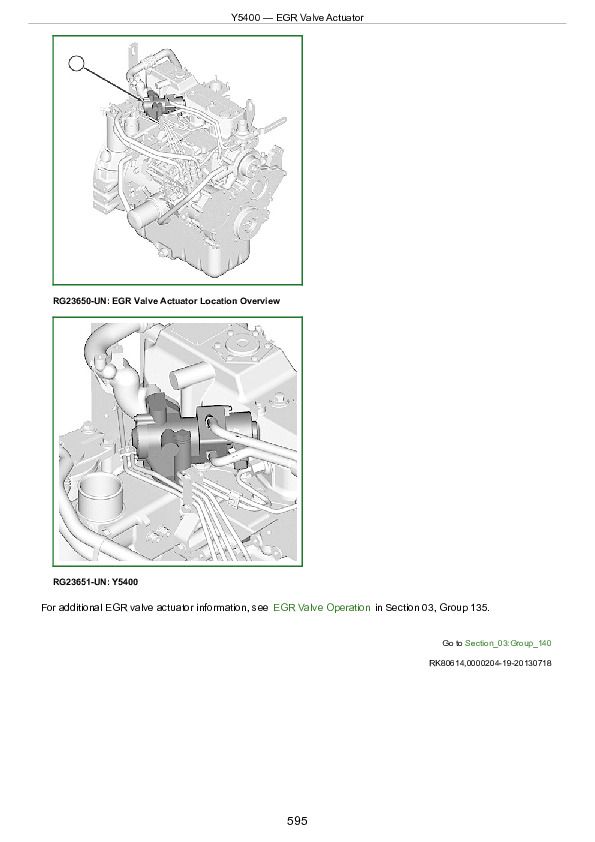 Y5400 — EGR Valve Actuator

RG23650-UN: EGR Valve Actuator Location Overview

RG23651-UN: Y5400

For additional EGR valve actuator information, see EGR Valve Operation in Section 03, Group 135.

Go to Section_03:Group_140

RK80614,0000204-19-20130718

595