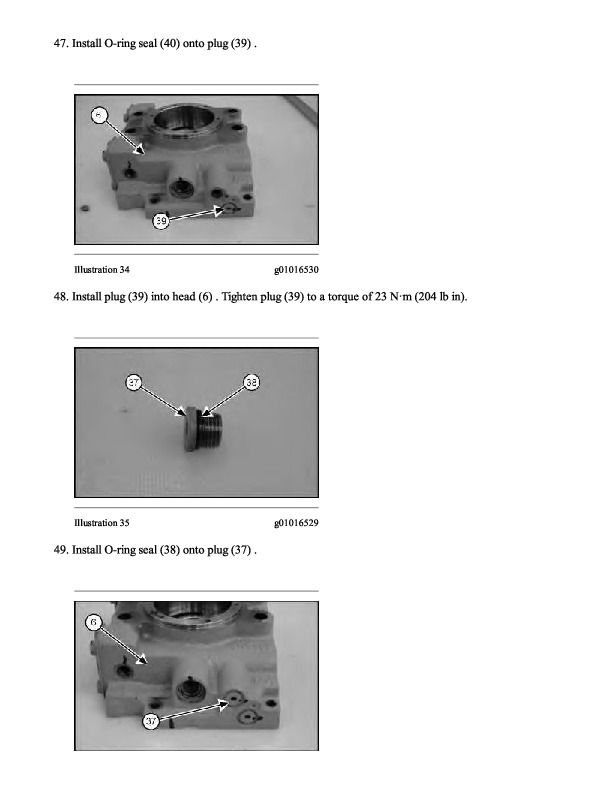 47. Install O-ring seal (40) onto plug (39) .

6

39

Illustration 34 g01016530

48. Install plug (39) into head (6) . Tighten plug (39) to a torque of 23 N·m (204 lb in).

37

38

Illustration 35 g01016529

49. Install O-ring seal (38) onto plug (37) .

6

37