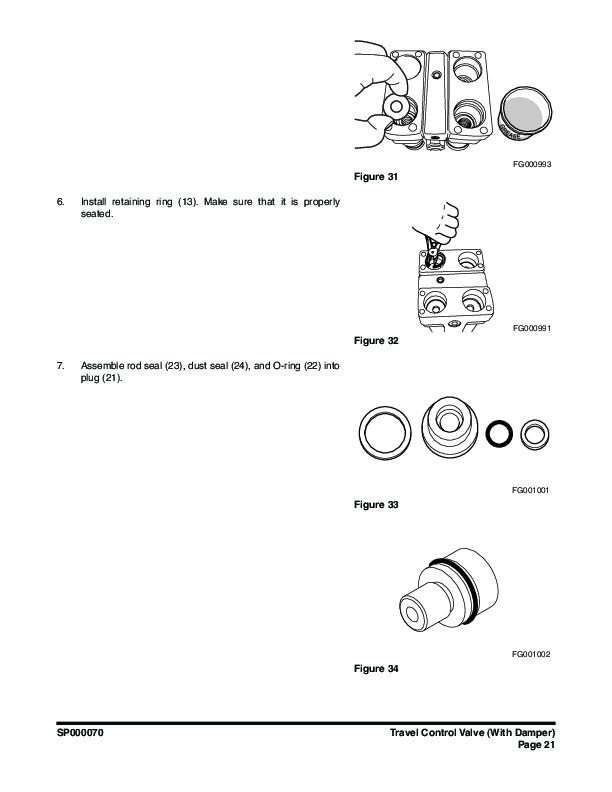 GREASE

FG000993

Figure 31

6. Install retaining ring (13). Make sure that it is properly seated.

FG000991

Figure 32

7. Assemble rod seal (23), dust seal (24), and O-ring (22) into plug (21).

FG001001

Figure 33

FG001002

Figure 34

SP000070

Travel Control Valve (With Damper)
Page 21