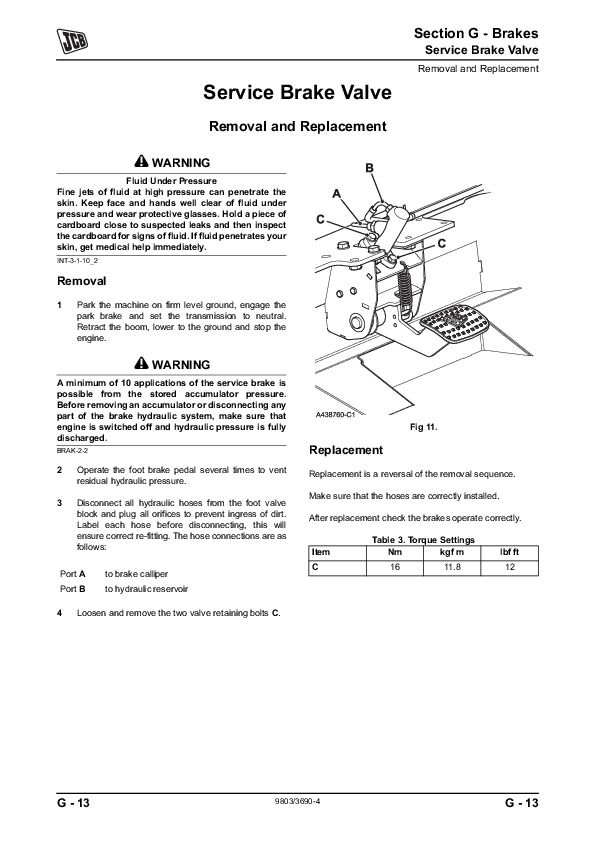 JCB

Section G - Brakes
Service Brake Valve
Removal and Replacement

Service Brake Valve

Removal and Replacement

WARNING

Fluid Under Pressure
Fine jets of fluid at high pressure can penetrate the skin. Keep face and hands well clear of fluid under pressure and wear protective glasses. Hold a piece of cardboard close to suspected leaks and then inspect the cardboard for signs of fluid. If fluid penetrates your skin, get medical help immediately.
INT-3-1-10_2

Removal

1 Park the machine on firm level ground, engage the park brake and set the transmission to neutral. Retract the boom, lower to the ground and stop the engine.

WARNING

A minimum of 10 applications of the service brake is possible from the stored accumulator pressure. Before removing an accumulator or disconnecting any part of the brake hydraulic system, make sure that engine is switched off and hydraulic pressure is fully discharged.
BRAK-2-2

2 Operate the foot brake pedal several times to vent residual hydraulic pressure.

3 Disconnect all hydraulic hoses from the foot valve block and plug all orifices to prevent ingress of dirt. Label each hose before disconnecting, this will ensure correct re-fitting. The hose connections are as follows:

Port A to brake calliper
Port B to hydraulic reservoir

4 Loosen and remove the two valve retaining bolts C.

B
A
C
C
A438760-C1
Fig 11.

Replacement

Replacement is a reversal of the removal sequence.

Make sure that the hoses are correctly installed.

After replacement check the brakes operate correctly.

Table 3. Torque Settings

| Item | Nm | kgf m | lbf ft |
|---|---|---|---|
| C | 16 | 11.8 | 12 |

G - 13
9803/3690-4
G - 13