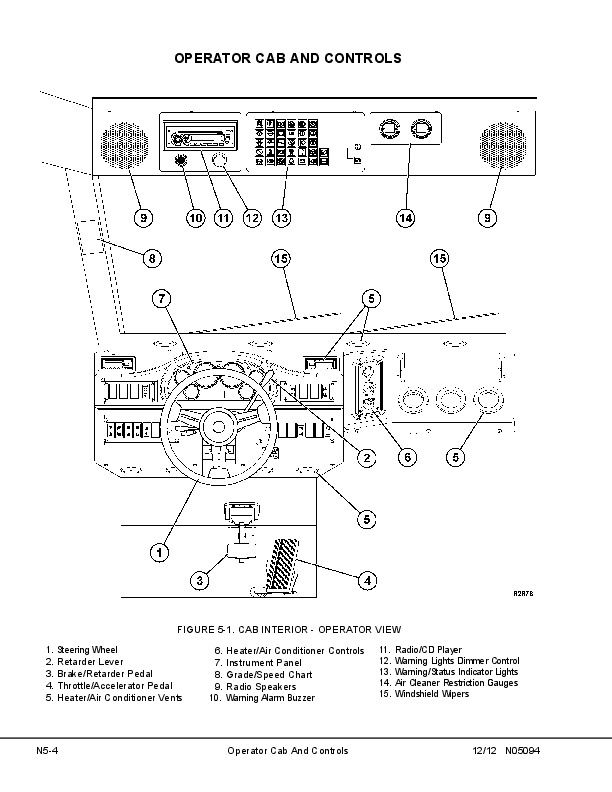 OPERATOR CAB AND CONTROLS

9
10
11
12
13
14
9
8
15
15
7
5
2
6
5
5
1
3
4
R2R78

FIGURE 5-1. CAB INTERIOR - OPERATOR VIEW

1. Steering Wheel
2. Retarder Lever
3. Brake/Retarder Pedal
4. Throttle/Accelerator Pedal
5. Heater/Air Conditioner Vents

6. Heater/Air Conditioner Controls
7. Instrument Panel
8. Grade/Speed Chart
9. Radio Speakers
10. Warning Alarm Buzzer

11. Radio/CD Player
12. Warning Lights Dimmer Control
13. Warning/Status Indicator Lights
14. Air Cleaner Restriction Gauges
15. Windshield Wipers

N5-4
Operator Cab And Controls
12/12 N05094