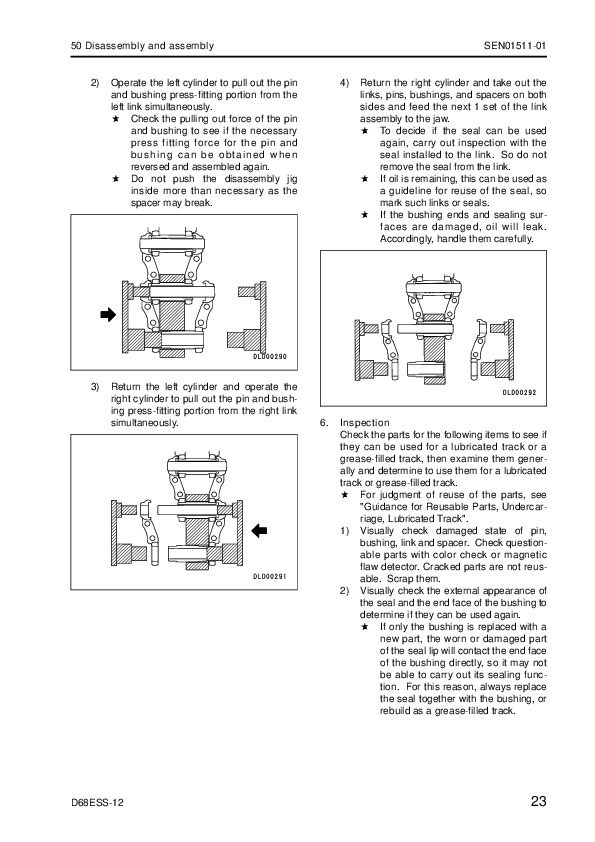 50 Disassembly and assembly

SEN01511-01

2) Operate the left cylinder to pull out the pin and bushing press-fitting portion from the left link simultaneously.

★ Check the pulling out force of the pin and bushing to see if the necessary press fitting force for the pin and bushing can be obtained when reversed and assembled again.

★ Do not push the disassembly jig inside more than necessary as the spacer may break.

DLD00290

3) Return the left cylinder and operate the right cylinder to pull out the pin and bushing press-fitting portion from the right link simultaneously.

DLD00291

4) Return the right cylinder and take out the links, pins, bushings, and spacers on both sides and feed the next 1 set of the link assembly to the jaw.

★ To decide if the seal can be used again, carry out inspection with the seal installed to the link. So do not remove the seal from the link.

★ If oil is remaining, this can be used as a guideline for reuse of the seal, so mark such links or seals.

★ If the bushing ends and sealing surfaces are damaged, oil will leak. Accordingly, handle them carefully.

DLD00292

6. Inspection
Check the parts for the following items to see if they can be used for a lubricated track or a grease-filled track, then examine them generally and determine to use them for a lubricated track or grease-filled track.

★ For judgment of reuse of the parts, see "Guidance for Reusable Parts, Undercarriage, Lubricated Track".

1) Visually check damaged state of pin, bushing, link and spacer. Check questionable parts with color check or magnetic flaw detector. Cracked parts are not reusable. Scrap them.

2) Visually check the external appearance of the seal and the end face of the bushing to determine if they can be used again.

★ If only the bushing is replaced with a new part, the worn or damaged part of the seal lip will contact the end face of the bushing directly, so it may not be able to carry out its sealing function. For this reason, always replace the seal together with the bushing, or rebuild as a grease-filled track.

D68ESS-12

23