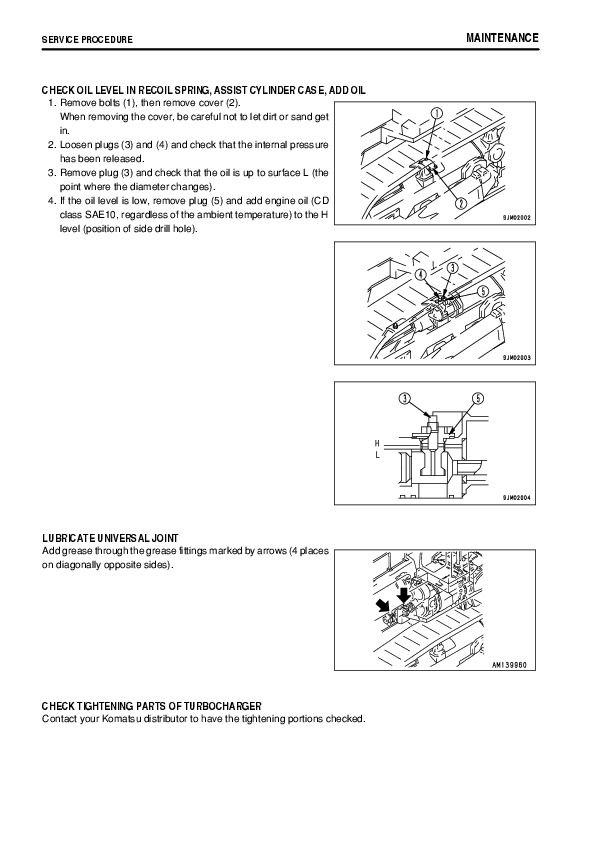 SERVICE PROCEDURE

MAINTENANCE

CHECK OIL LEVEL IN RECOIL SPRING, ASSIST CYLINDER CASE, ADD OIL

1. Remove bolts (1), then remove cover (2).
When removing the cover, be careful not to let dirt or sand get in.
2. Loosen plugs (3) and (4) and check that the internal pressure has been released.
3. Remove plug (3) and check that the oil is up to surface L (the point where the diameter changes).
4. If the oil level is low, remove plug (5) and add engine oil (CD class SAE10, regardless of the ambient temperature) to the H level (position of side drill hole).

1
2
9JM02002

4
3
5
9JM02003

3
5
H
L
9JM02004

LUBRICATE UNIVERSAL JOINT
Add grease through the grease fittings marked by arrows (4 places on diagonally opposite sides).

AM139960

CHECK TIGHTENING PARTS OF TURBOCHARGER
Contact your Komatsu distributor to have the tightening portions checked.