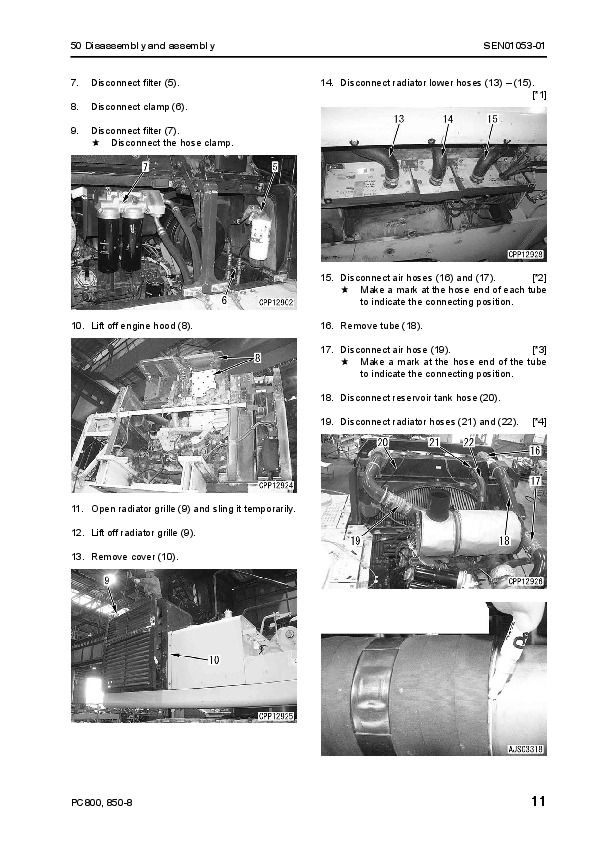 50 Disassembly and assembly

SEN01053-01

7. Disconnect filter (5).

8. Disconnect clamp (6).

9. Disconnect filter (7).
★ Disconnect the hose clamp.

7

5

6

CPP12902

10. Lift off engine hood (8).

8

CPP12924

11. Open radiator grille (9) and sling it temporarily.

12. Lift off radiator grille (9).

13. Remove cover (10).

9

10

CPP12925

14. Disconnect radiator lower hoses (13) – (15). [*1]

13 14 15

CPP12929

15. Disconnect air hoses (16) and (17). [*2]
★ Make a mark at the hose end of each tube to indicate the connecting position.

16. Remove tube (18).

17. Disconnect air hose (19). [*3]
★ Make a mark at the hose end of the tube to indicate the connecting position.

18. Disconnect reservoir tank hose (20).

19. Disconnect radiator hoses (21) and (22). [*4]

20 21 22 16

17

19

18

CPP12926

AJSC3318

PC800, 850-8

11