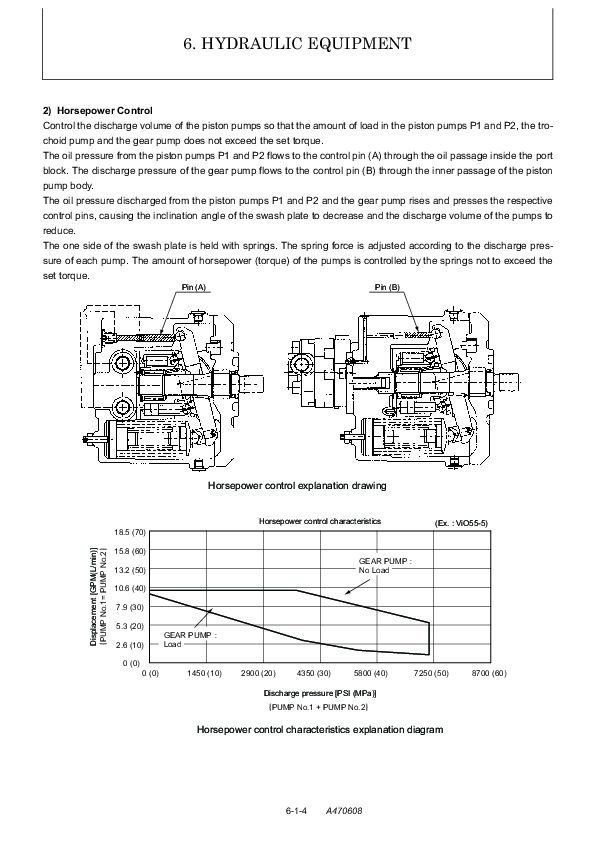 6. HYDRAULIC EQUIPMENT

2) Horsepower Control
Control the discharge volume of the piston pumps so that the amount of load in the piston pumps P1 and P2, the trochoid pump and the gear pump does not exceed the set torque.
The oil pressure from the piston pumps P1 and P2 flows to the control pin (A) through the oil passage inside the port block. The discharge pressure of the gear pump flows to the control pin (B) through the inner passage of the piston pump body.
The oil pressure discharged from the piston pumps P1 and P2 and the gear pump rises and presses the respective control pins, causing the inclination angle of the swash plate to decrease and the discharge volume of the pumps to reduce.
The one side of the swash plate is held with springs. The spring force is adjusted according to the discharge pressure of each pump. The amount of horsepower (torque) of the pumps is controlled by the springs not to exceed the set torque.

Pin (A)

Pin (B)

Horsepower control explanation drawing

Horsepower control characteristics

(Ex. : ViO55-5)

Displacement [GPM(L/min)]
(PUMP No.1 = PUMP No.2)

18.5 (70)
15.8 (60)
13.2 (50)
10.6 (40)
7.9 (30)
5.3 (20)
2.6 (10)
0 (0)

GEAR PUMP :
No Load

GEAR PUMP :
Load

0 (0)
1450 (10)
2900 (20)
4350 (30)
5800 (40)
7250 (50)
8700 (60)

Discharge pressure [PSI (MPa)]
(PUMP No.1 + PUMP No.2)

Horsepower control characteristics explanation diagram

6-1-4 A470608