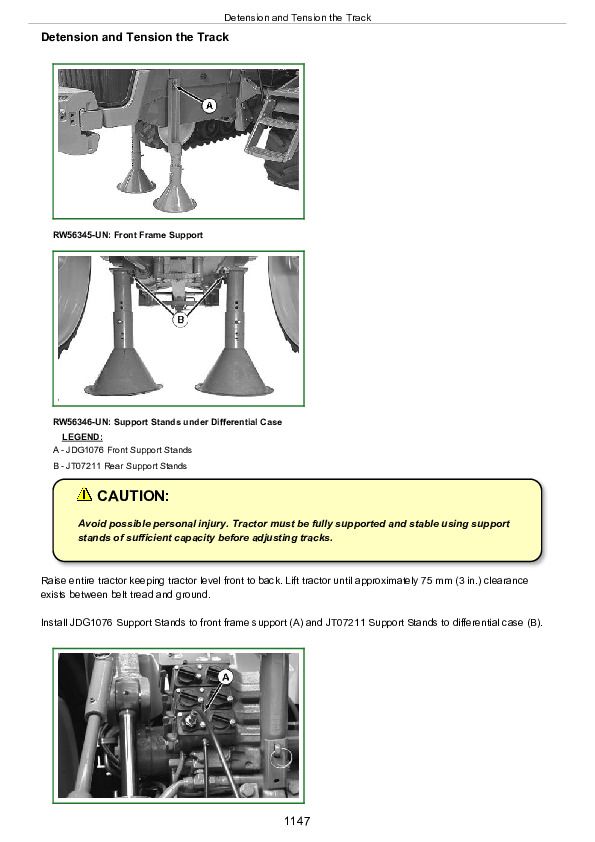 Detension and Tension the Track

Detension and Tension the Track

A

RW56345-UN: Front Frame Support

B

RW56346-UN: Support Stands under Differential Case

LEGEND:
A - JDG1076 Front Support Stands
B - JT07211 Rear Support Stands

CAUTION:

Avoid possible personal injury. Tractor must be fully supported and stable using support stands of sufficient capacity before adjusting tracks.

Raise entire tractor keeping tractor level front to back. Lift tractor until approximately 75 mm (3 in.) clearance exists between belt tread and ground.

Install JDG1076 Support Stands to front frame support (A) and JT07211 Support Stands to differential case (B).

A

1147