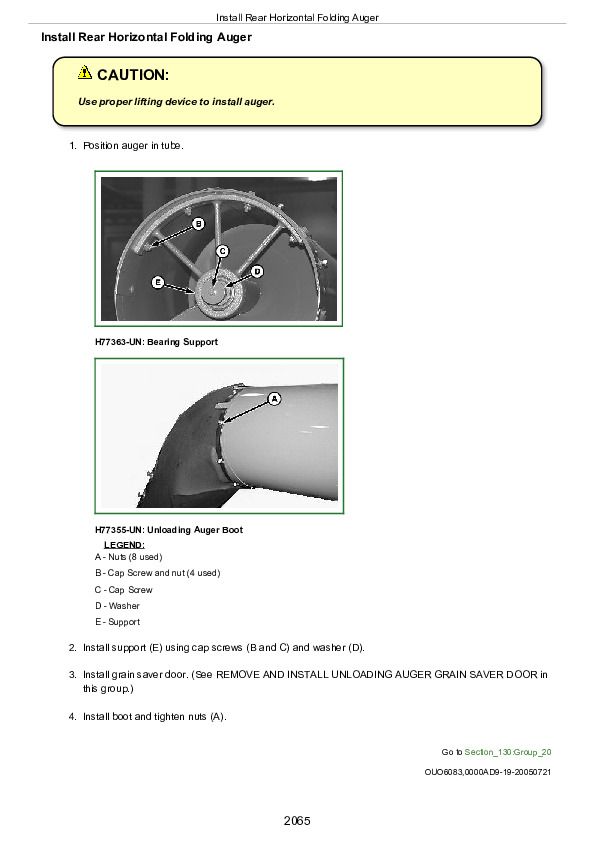 Install Rear Horizontal Folding Auger

Install Rear Horizontal Folding Auger

CAUTION:

Use proper lifting device to install auger.

1. Position auger in tube.

B
C
D
E

H77363-UN: Bearing Support

A

H77355-UN: Unloading Auger Boot

LEGEND:
A - Nuts (8 used)
B - Cap Screw and nut (4 used)
C - Cap Screw
D - Washer
E - Support

2. Install support (E) using cap screws (B and C) and washer (D).

3. Install grain saver door. (See REMOVE AND INSTALL UNLOADING AUGER GRAIN SAVER DOOR in this group.)

4. Install boot and tighten nuts (A).

Go to Section_130:Group_20

OUO6083,0000AD9-19-20050721

2065